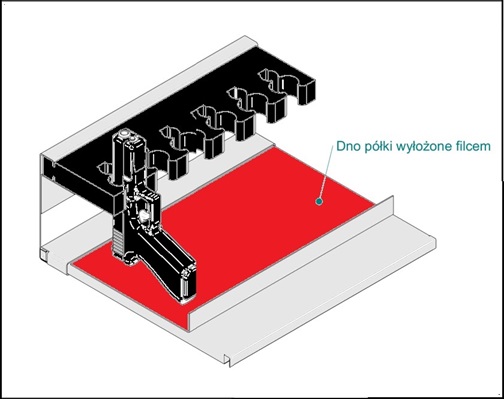 Dno półki wyłożone filcem